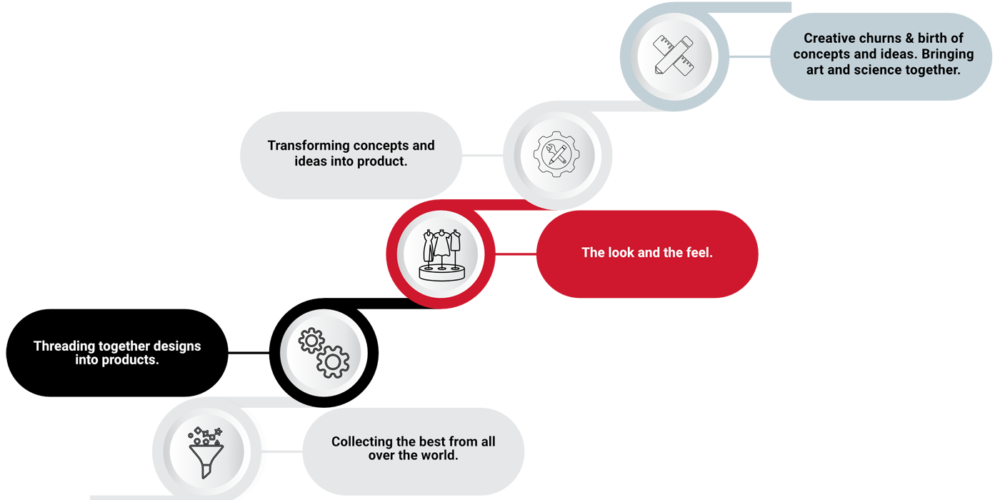 Creative churns & birth of concepts and ideas. Bringing art and science together.

Transforming concepts and ideas into product.

The look and the feel.

Threading together designs into products.

Collecting the best from all over the world.