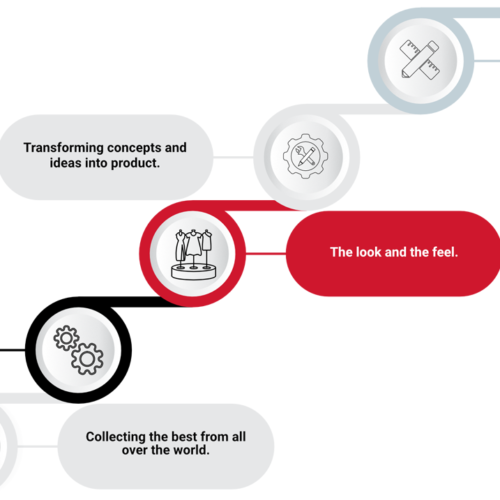 Transforming concepts and ideas into product.

The look and the feel.

Collecting the best from all over the world.