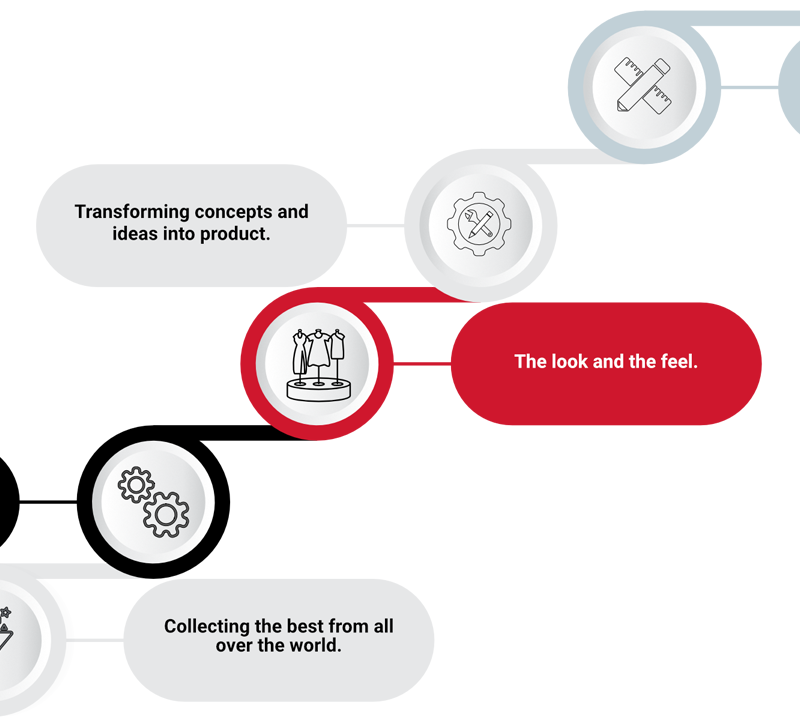 Transforming concepts and ideas into product.

The look and the feel.

Collecting the best from all over the world.