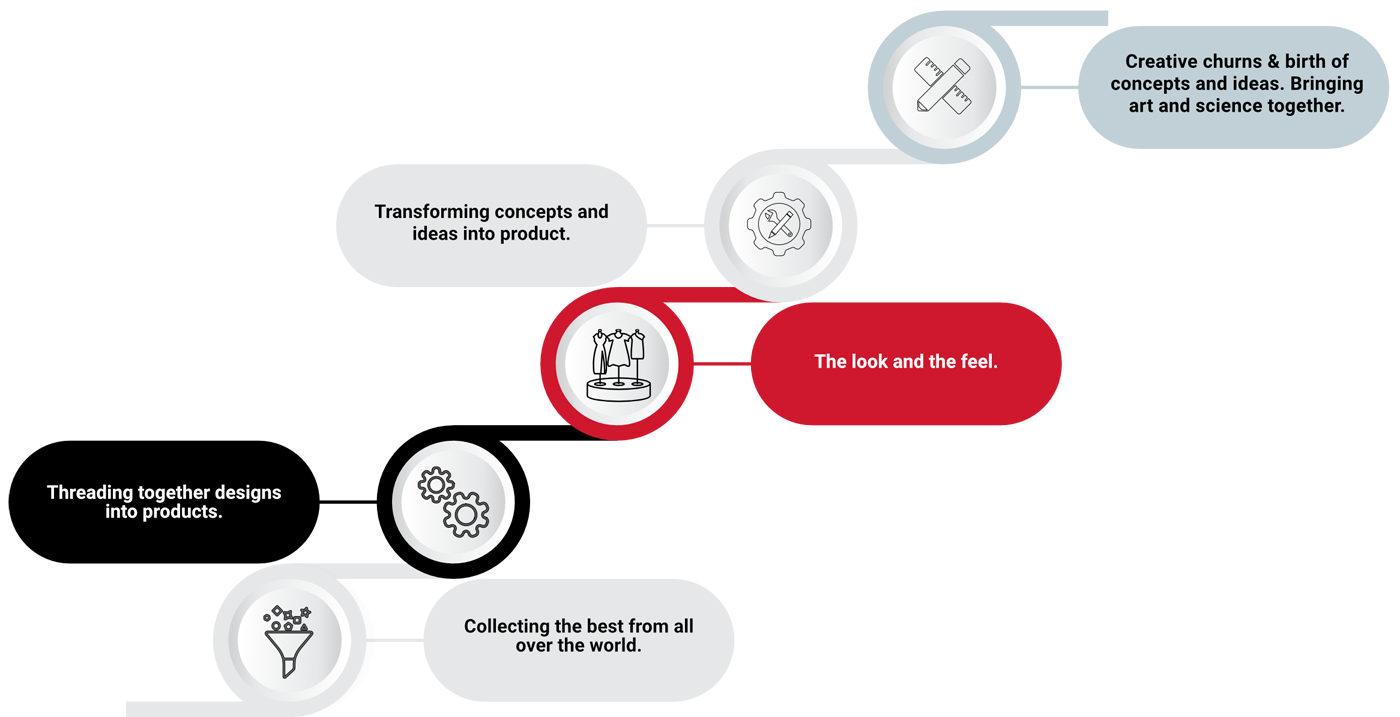 Creative churns & birth of concepts and ideas. Bringing art and science together.

Transforming concepts and ideas into product.

The look and the feel.

Threading together designs into products.

Collecting the best from all over the world.