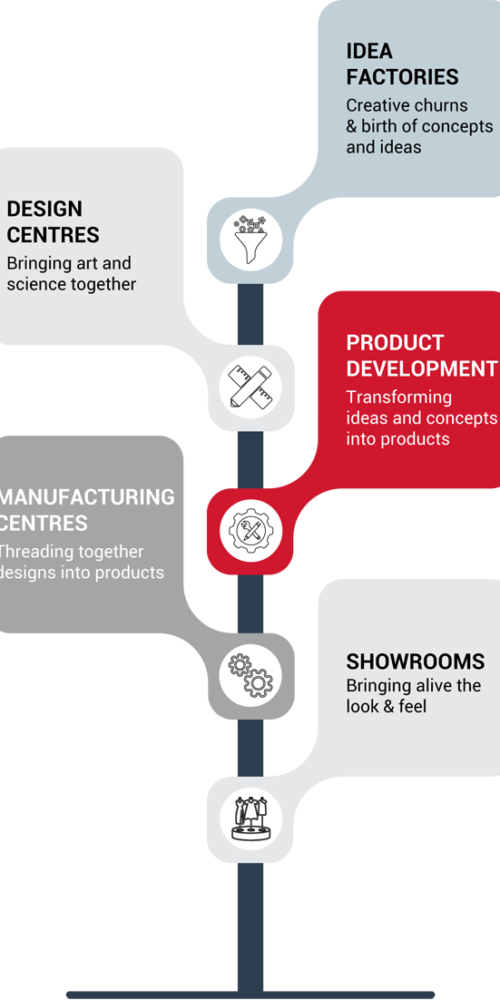 IDEA FACTORIES
Creative churns & birth of concepts and ideas

DESIGN CENTRES
Bringing art and science together

PRODUCT DEVELOPMENT
Transforming ideas and concepts into products

MANUFACTURING CENTRES
Threading together designs into products

SHOWROOMS
Bringing alive the look & feel