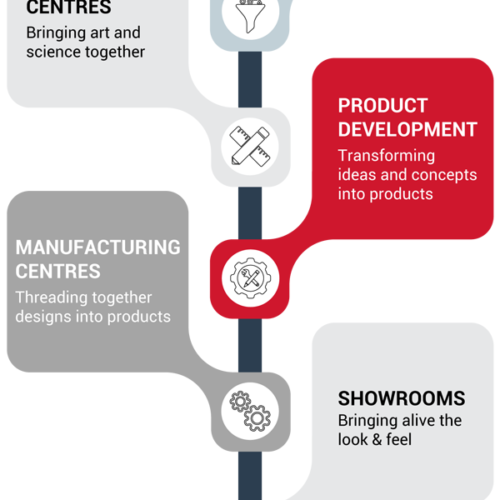 CENTRES
Bringing art and science together

PRODUCT DEVELOPMENT
Transforming ideas and concepts into products

MANUFACTURING CENTRES
Threading together designs into products

SHOWROOMS
Bringing alive the look & feel