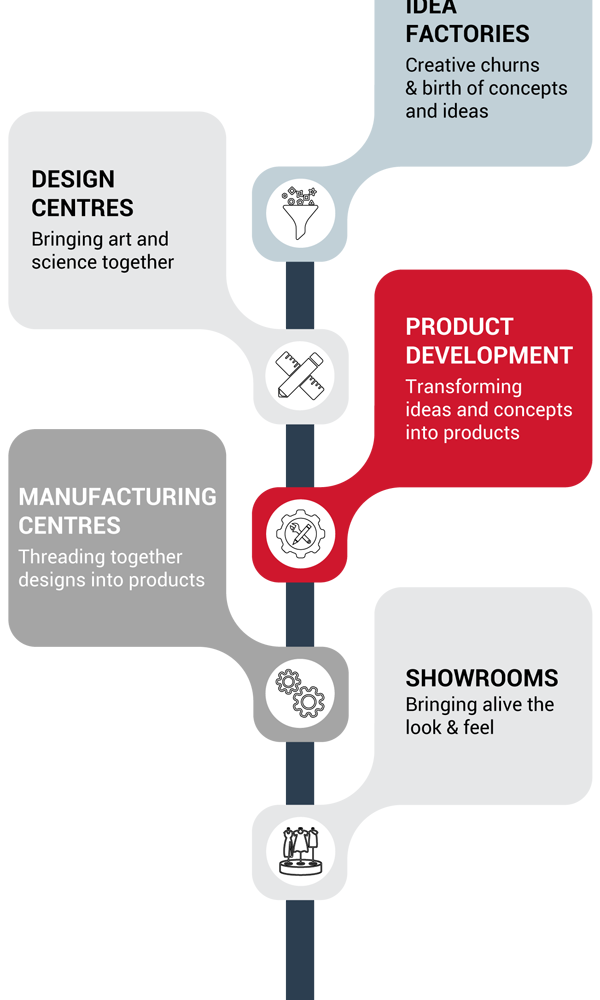 IDEA FACTORIES
Creative churns & birth of concepts and ideas

DESIGN CENTRES
Bringing art and science together

PRODUCT DEVELOPMENT
Transforming ideas and concepts into products

MANUFACTURING CENTRES
Threading together designs into products

SHOWROOMS
Bringing alive the look & feel