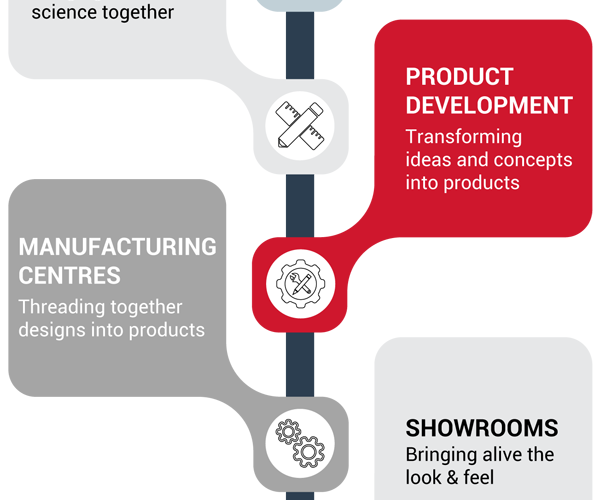 science together

PRODUCT DEVELOPMENT
Transforming ideas and concepts into products

MANUFACTURING CENTRES
Threading together designs into products

SHOWROOMS
Bringing alive the look & feel