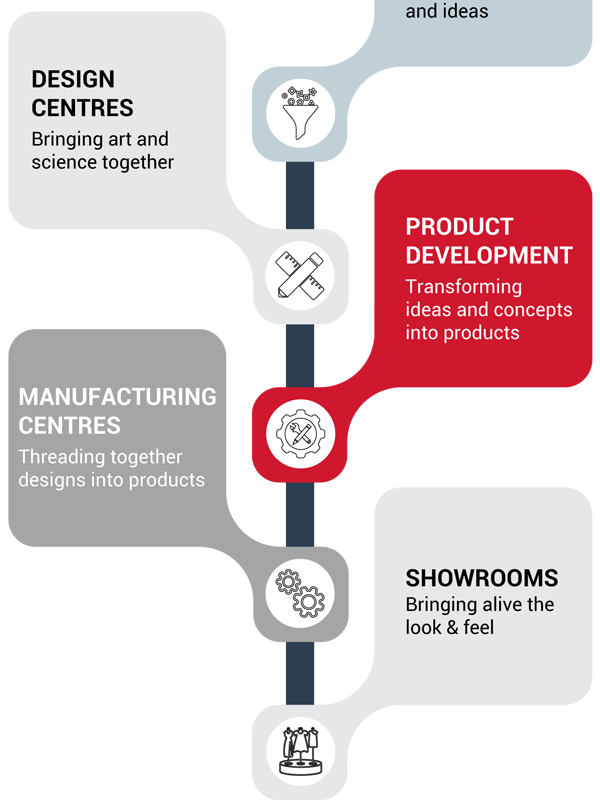 and ideas

DESIGN CENTRES
Bringing art and science together

PRODUCT DEVELOPMENT
Transforming ideas and concepts into products

MANUFACTURING CENTRES
Threading together designs into products

SHOWROOMS
Bringing alive the look & feel