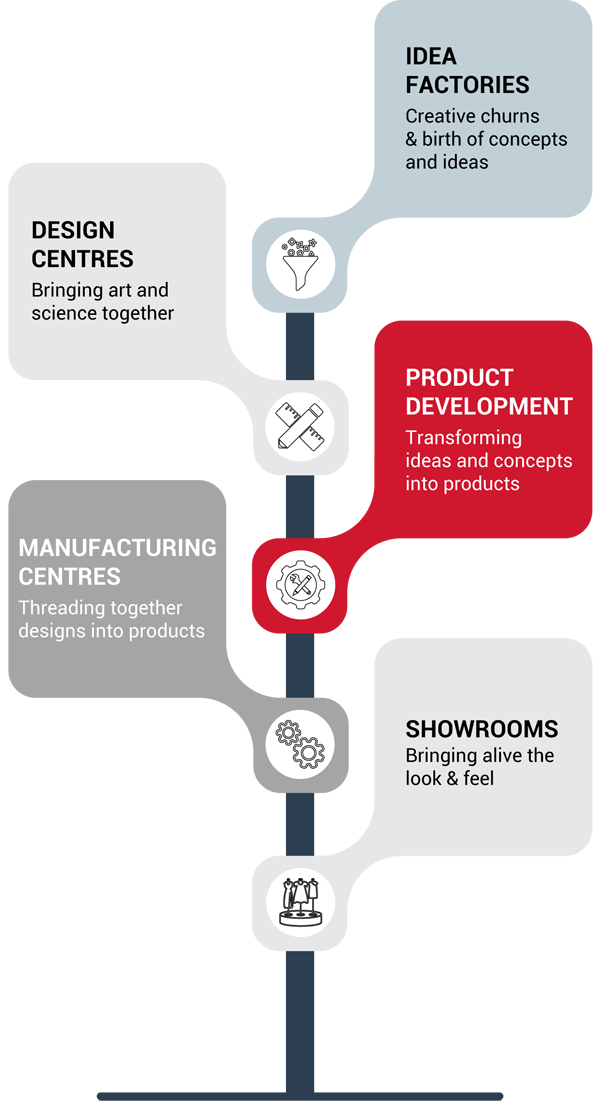 IDEA FACTORIES
Creative churns & birth of concepts and ideas

DESIGN CENTRES
Bringing art and science together

PRODUCT DEVELOPMENT
Transforming ideas and concepts into products

MANUFACTURING CENTRES
Threading together designs into products

SHOWROOMS
Bringing alive the look & feel