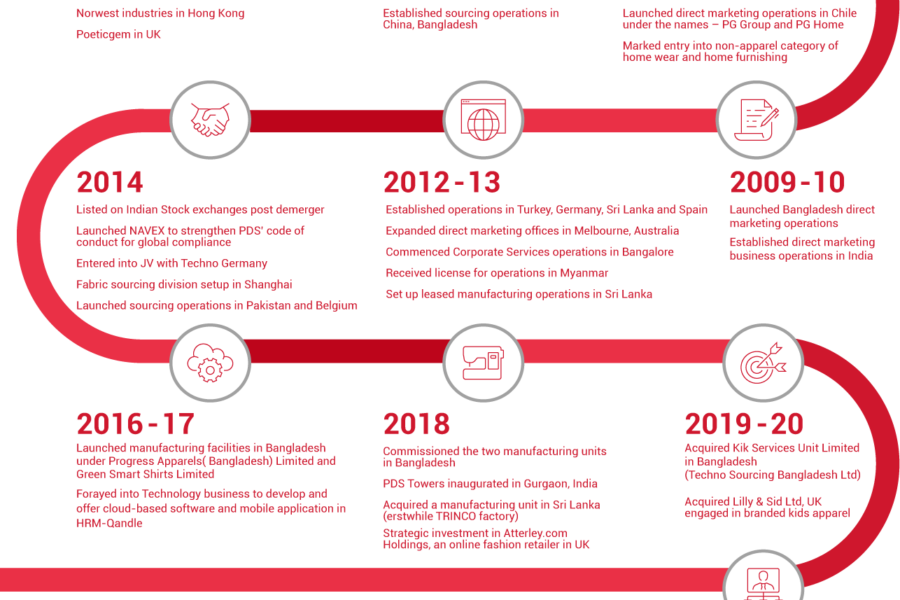 Norwest industries in Hong Kong

Poeticgem in UK

Established sourcing operations in China, Bangladesh

Launched direct marketing operations in Chile under the names – PG Group and PG Home

Marked entry into non-apparel category of home wear and home furnishing

2014

Listed on Indian Stock exchanges post demerger

Launched NAVEX to strengthen PDS' code of conduct for global compliance

Entered into JV with Techno Germany

Fabric sourcing division setup in Shanghai

Launched sourcing operations in Pakistan and Belgium

2012 - 13

Established operations in Turkey, Germany, Sri Lanka and Spain

Expanded direct marketing offices in Melbourne, Australia

Commenced Corporate Services operations in Bangalore

Received license for operations in Myanmar

Set up leased manufacturing operations in Sri Lanka

2009 - 10

Launched Bangladesh direct marketing operations

Established direct marketing business operations in India

2016 - 17

Launched manufacturing facilities in Bangladesh under Progress Apparels( Bangladesh) Limited and Green Smart Shirts Limited

Forayed into Technology business to develop and offer cloud-based software and mobile application in HRM-Qandle

2018

Commissioned the two manufacturing units in Bangladesh

PDS Towers inaugurated in Gurgaon, India

Acquired a manufacturing unit in Sri Lanka (erstwhile TRINCO factory)

Strategic investment in Atterley.com Holdings, an online fashion retailer in UK

2019 - 20

Acquired Kik Services Unit Limited in Bangladesh (Techno Sourcing Bangladesh Ltd)

Acquired Lilly & Sid Ltd, UK engaged in branded kids apparel