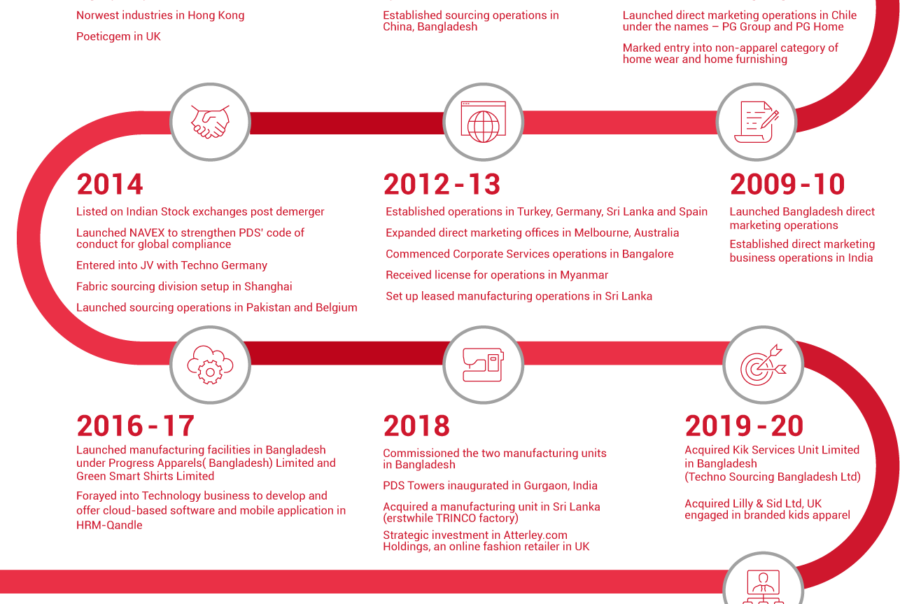 Norwest industries in Hong Kong

Poeticgem in UK

Established sourcing operations in China, Bangladesh

Launched direct marketing operations in Chile under the names – PG Group and PG Home

Marked entry into non-apparel category of home wear and home furnishing

2014

Listed on Indian Stock exchanges post demerger

Launched NAVEX to strengthen PDS' code of conduct for global compliance

Entered into JV with Techno Germany

Fabric sourcing division setup in Shanghai

Launched sourcing operations in Pakistan and Belgium

2012 - 13

Established operations in Turkey, Germany, Sri Lanka and Spain

Expanded direct marketing offices in Melbourne, Australia

Commenced Corporate Services operations in Bangalore

Received license for operations in Myanmar

Set up leased manufacturing operations in Sri Lanka

2009 - 10

Launched Bangladesh direct marketing operations

Established direct marketing business operations in India

2016 - 17

Launched manufacturing facilities in Bangladesh under Progress Apparels( Bangladesh) Limited and Green Smart Shirts Limited

Forayed into Technology business to develop and offer cloud-based software and mobile application in HRM-Qandle

2018

Commissioned the two manufacturing units in Bangladesh

PDS Towers inaugurated in Gurgaon, India

Acquired a manufacturing unit in Sri Lanka (erstwhile TRINCO factory)

Strategic investment in Atterley.com Holdings, an online fashion retailer in UK

2019 - 20

Acquired Kik Services Unit Limited in Bangladesh (Techno Sourcing Bangladesh Ltd)

Acquired Lilly & Sid Ltd, UK engaged in branded kids apparel